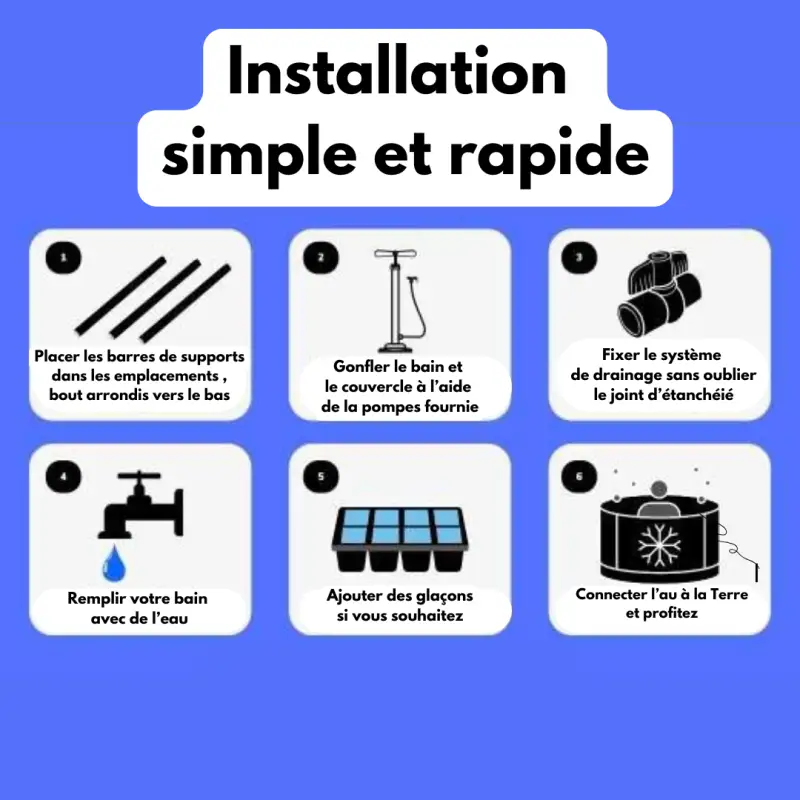 Installation simple et rapide

1

Placer les barres de supports dans les emplacements , bout arrondis vers le bas

2

Gonfler le bain et le couvercle à l'aide de la pompes fournie

3

Fixer le système de drainage sans oublier le joint d'étanchéié

4

Remplir votre bain avec de l'eau

5

Ajouter des glaçons si vous souhaitez

6

Connecter l'au à la Terre et profitez